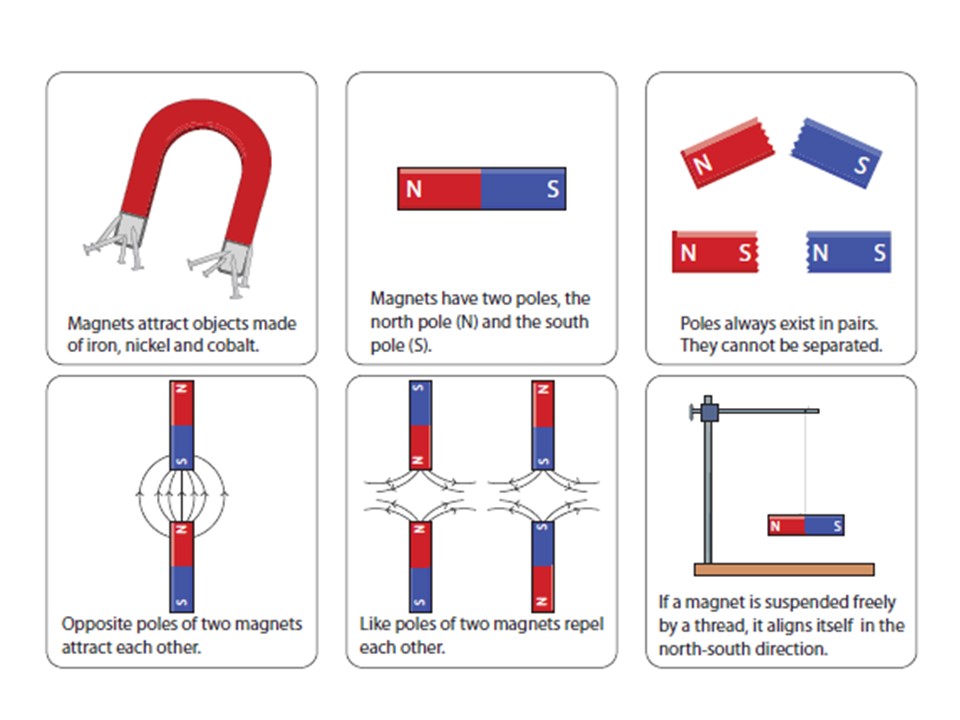 Magnets attract objects made of iron, nickel and cobalt.

N S

Magnets have two poles, the north pole (N) and the south pole (S).

N S

N S N S

Poles always exist in pairs. They cannot be separated.

N S

N S

Opposite poles of two magnets attract each other.

S N

N S

N S

S N

Like poles of two magnets repel each other.

N S

If a magnet is suspended freely by a thread, it aligns itself in the north-south direction.